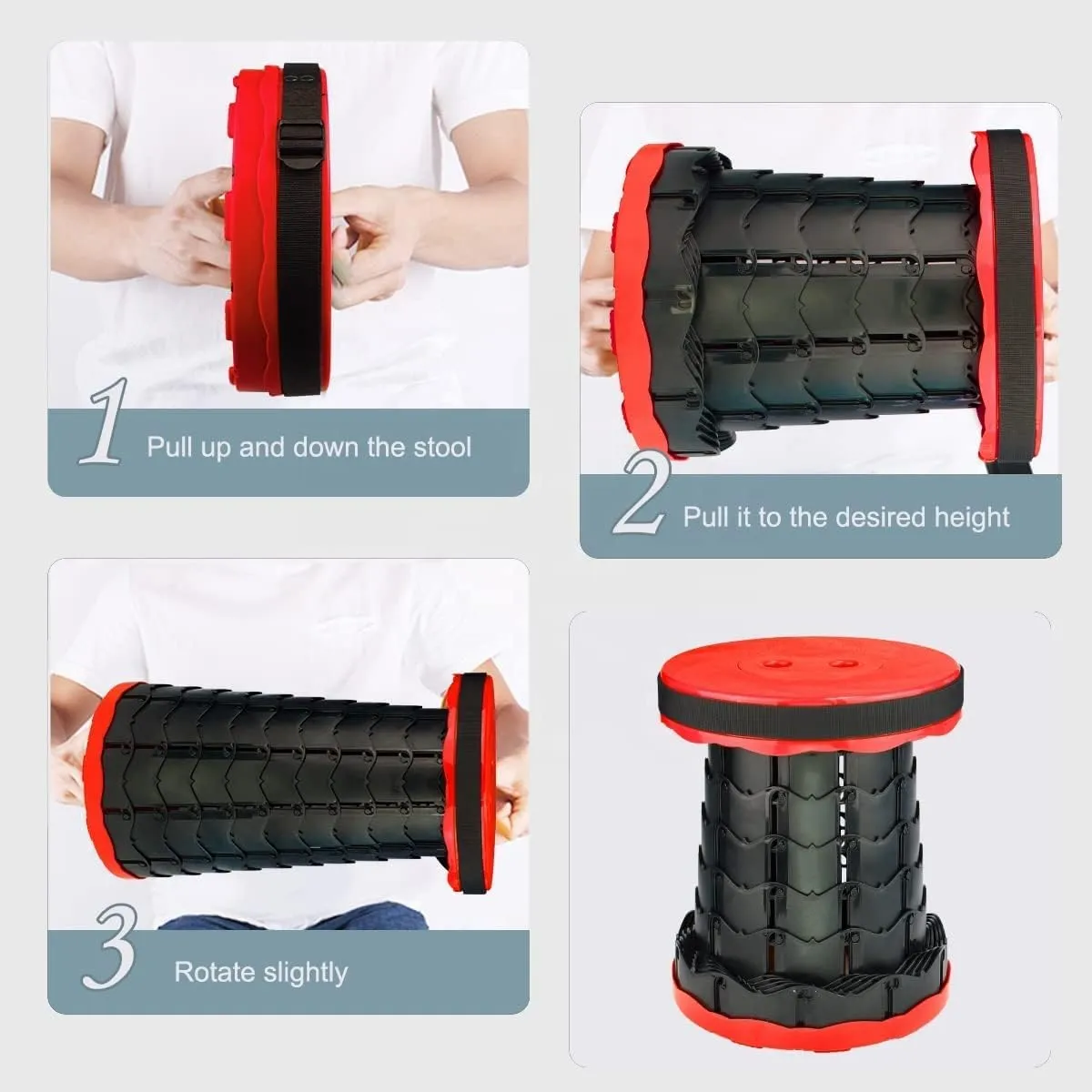 1 Pull up and down the stool

2 Pull it to the desired height

3 Rotate slightly