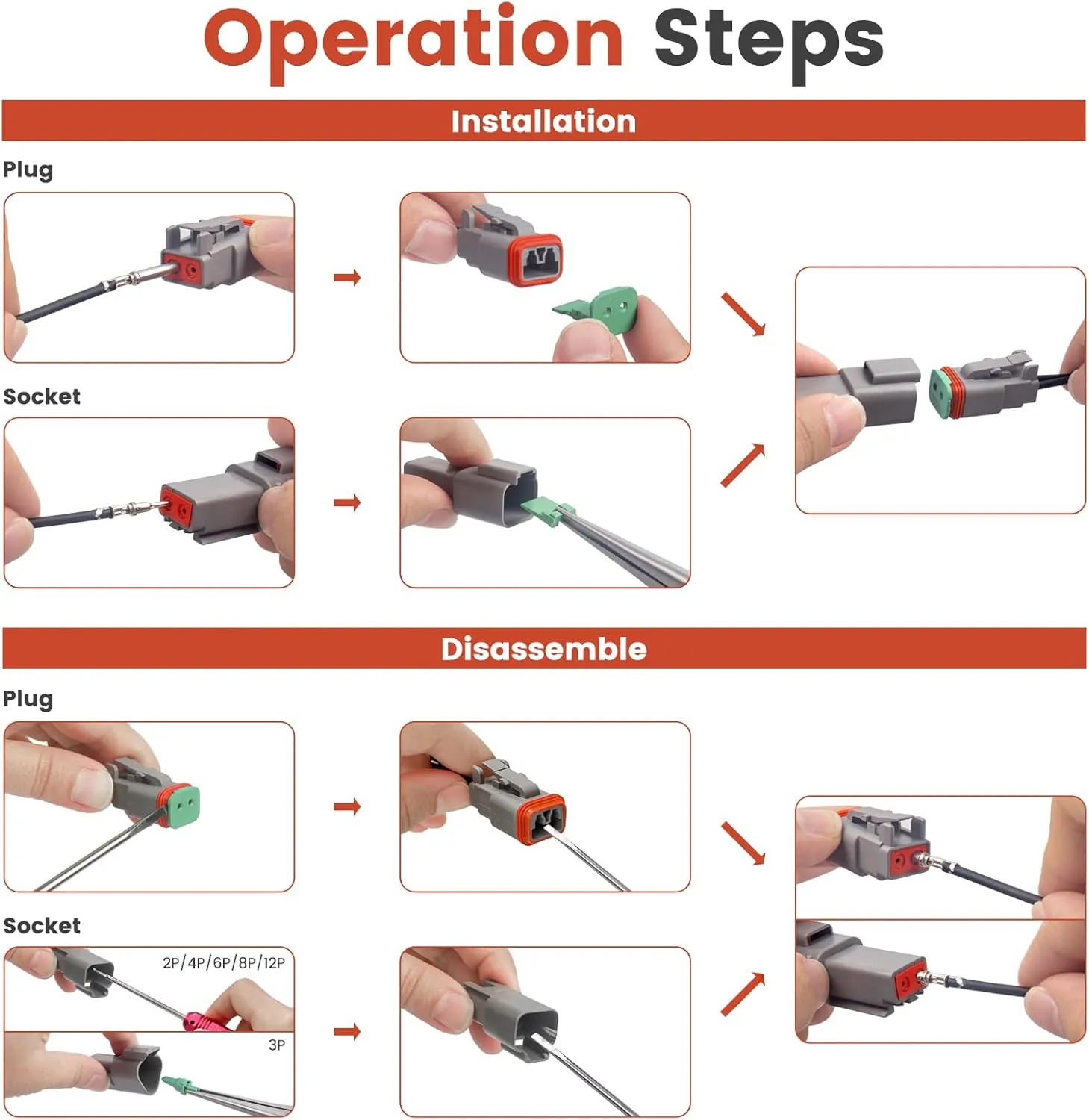 Operation Steps

Installation

Plug

Socket

Disassemble

Plug

Socket

2P/4P/6P/8P/12P

3P