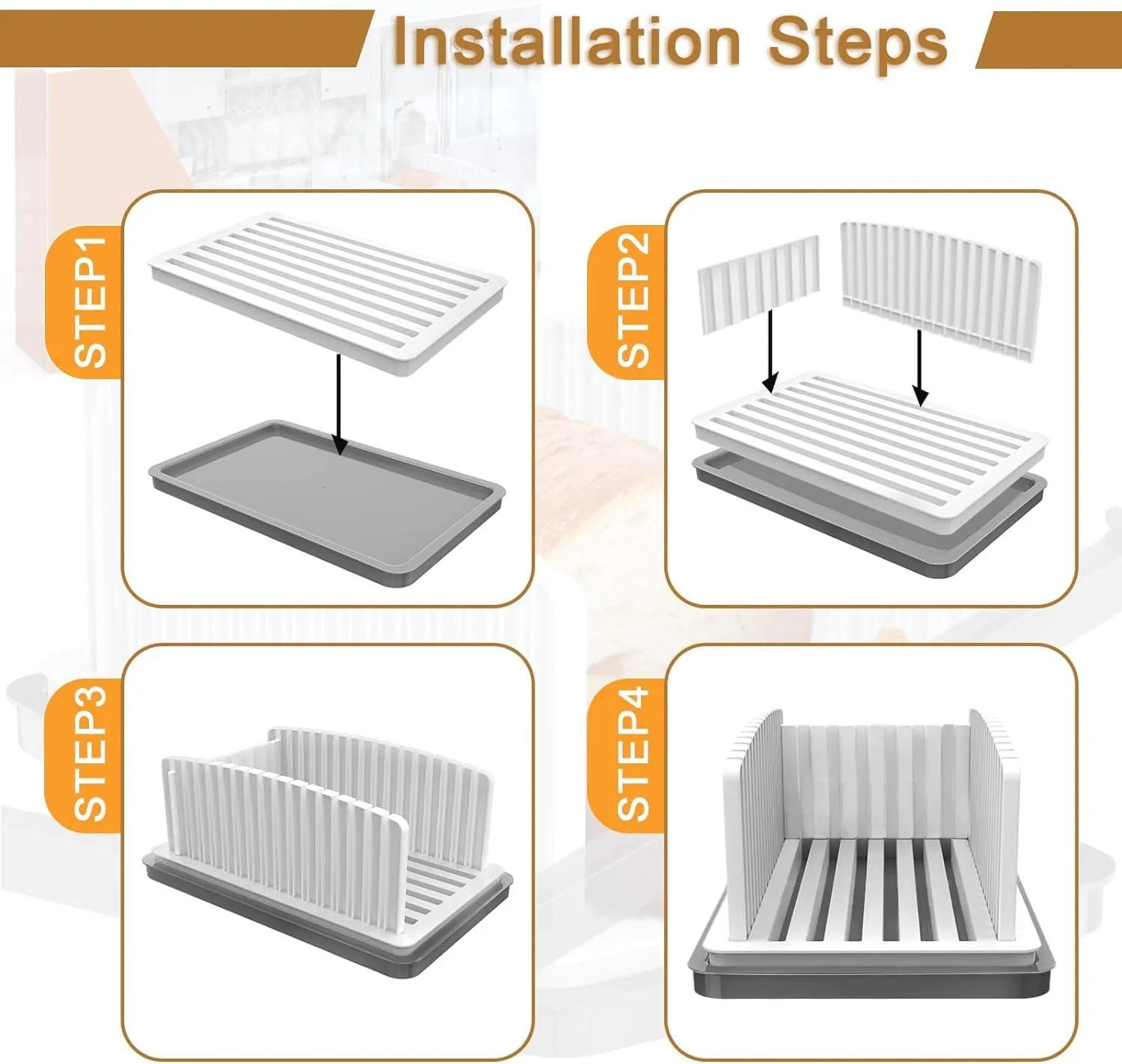 Installation Steps

STEP1

STEP2

STEP3

STEP4