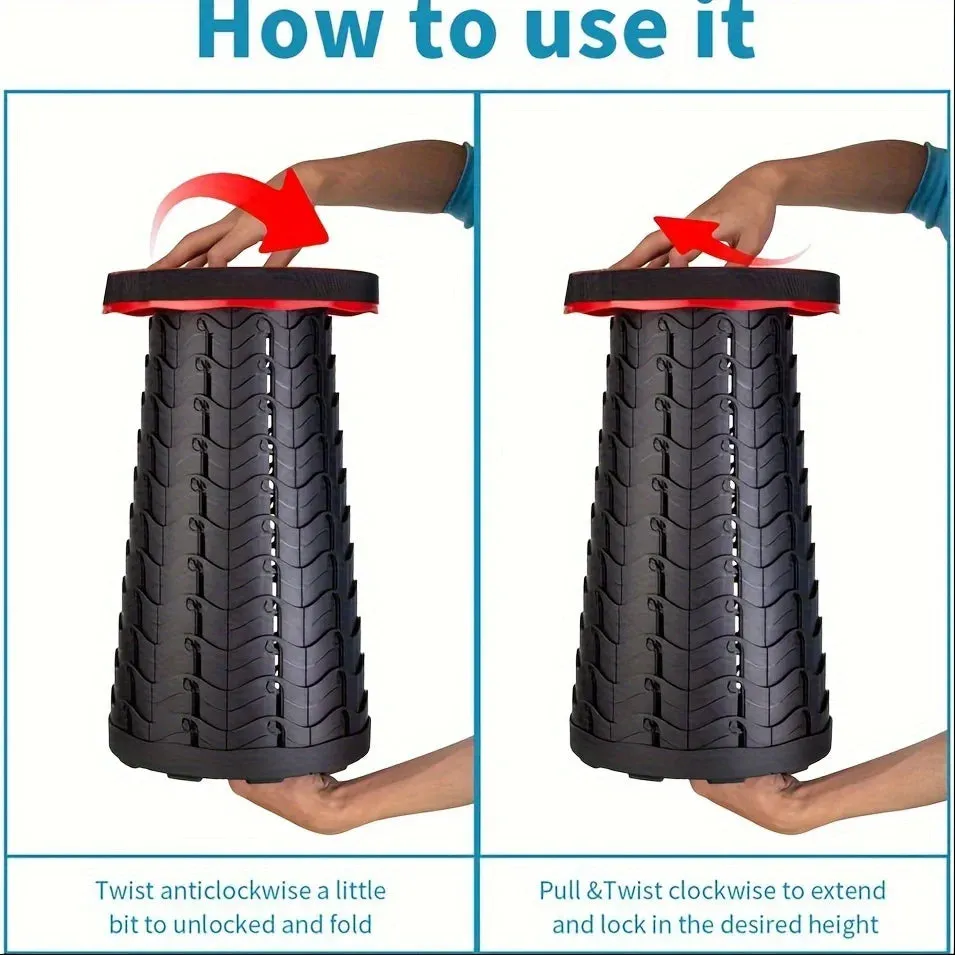 How to use it

Twist anticlockwise a little bit to unlocked and fold

Pull &Twist clockwise to extend and lock in the desired height