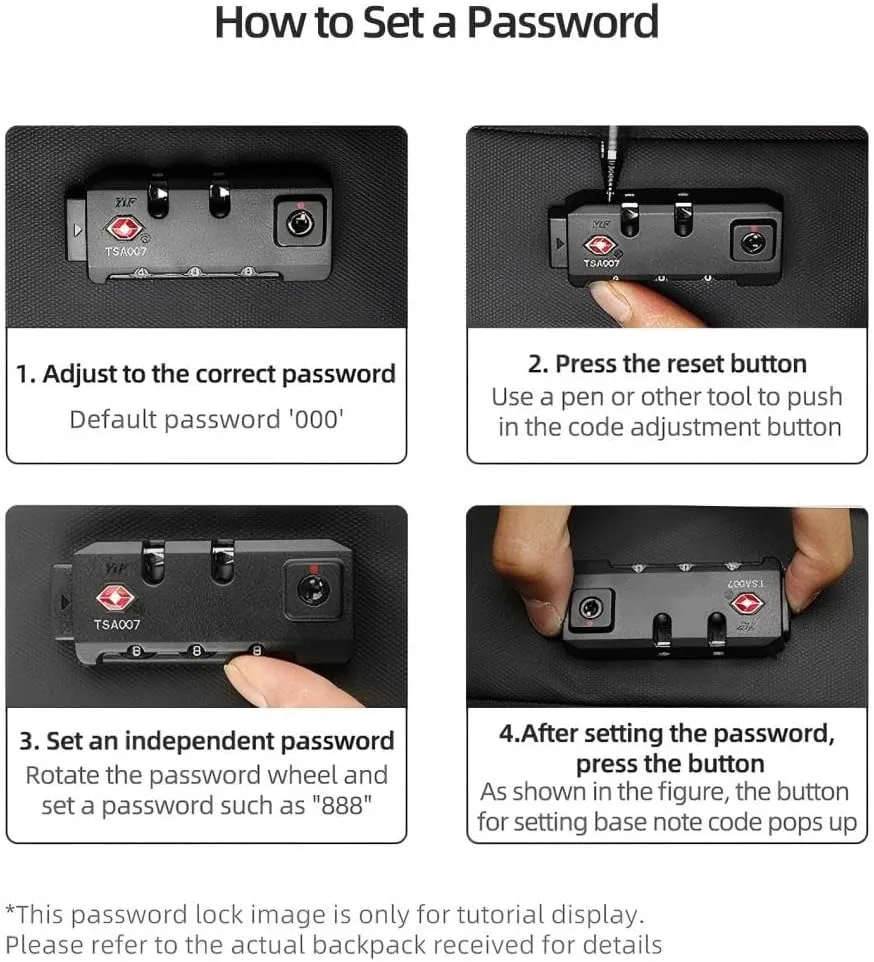 How to Set a Password

YIF
TSA007

1. Adjust to the correct password
Default password '000'

YIF
TSA007

2. Press the reset button
Use a pen or other tool to push in the code adjustment button

YIF
TSA007
8 8 8

3. Set an independent password
Rotate the password wheel and set a password such as "888"

TSA007
YIF

4.After setting the password, press the button
As shown in the figure, the button for setting base note code pops up

*This password lock image is only for tutorial display.
Please refer to the actual backpack received for details